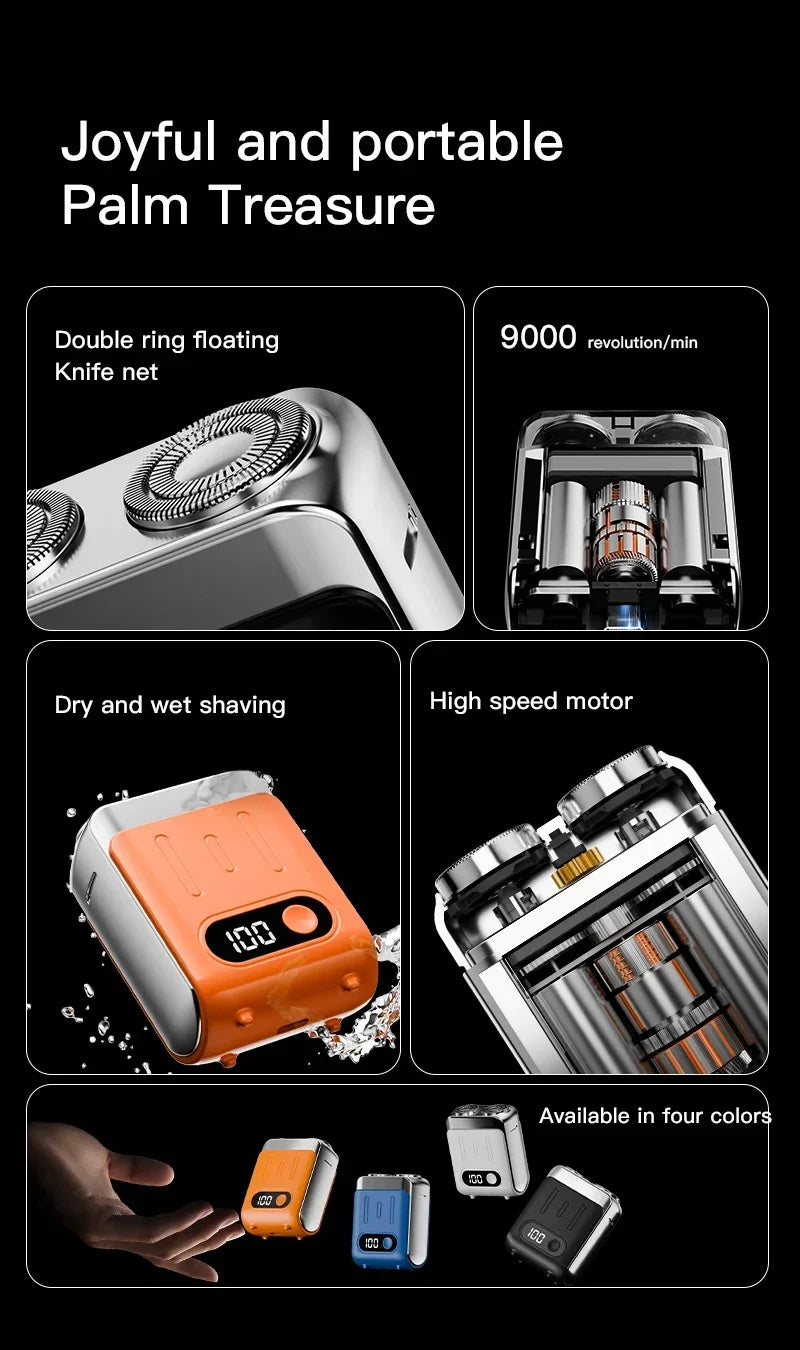 Joyful and portable
Palm Treasure

Double ring floating
Knife net

9000 revolution/min

Dry and wet shaving

100

High speed motor

Available in four colors

100

100

100

100