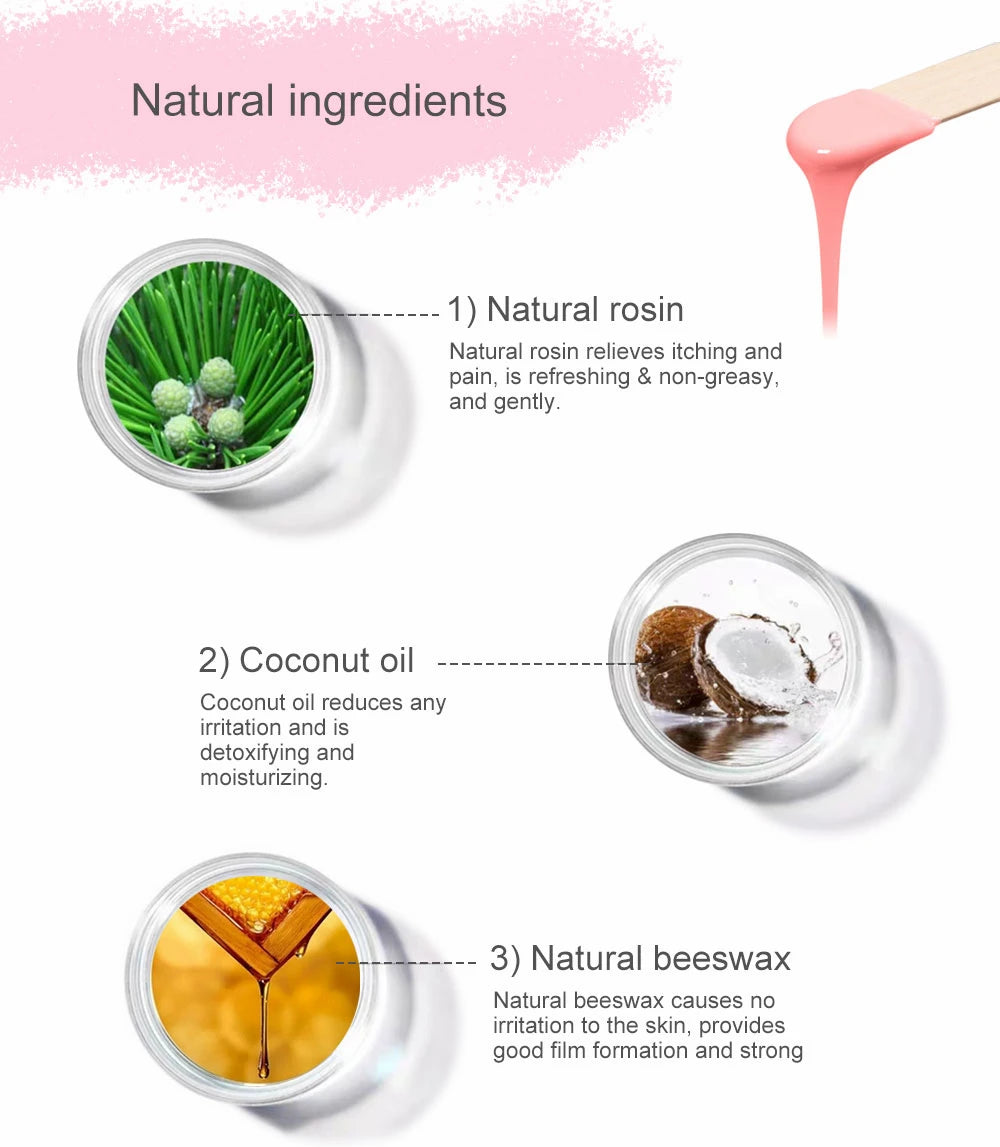 Natural ingredients

1) Natural rosin

Natural rosin relieves itching and pain, is refreshing & non-greasy, and gently.

2) Coconut oil

Coconut oil reduces any irritation and is detoxifying and moisturizing.

3) Natural beeswax

Natural beeswax causes no irritation to the skin, provides good film formation and strong