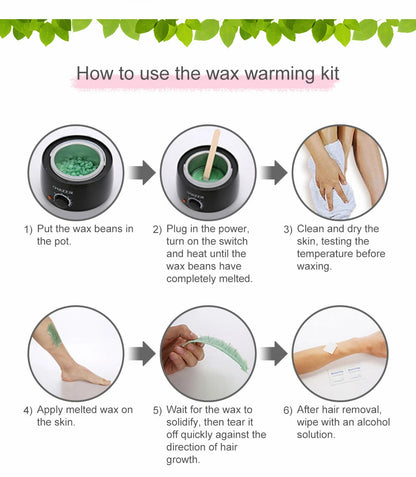 How to use the wax warming kit

1) Put the wax beans in the pot.

2) Plug in the power, turn on the switch and heat until the wax beans have completely melted.

3) Clean and dry the skin, testing the temperature before waxing.

4) Apply melted wax on the skin.

5) Wait for the wax to solidify, then tear it off quickly against the direction of hair growth.

6) After hair removal, wipe with an alcohol solution.