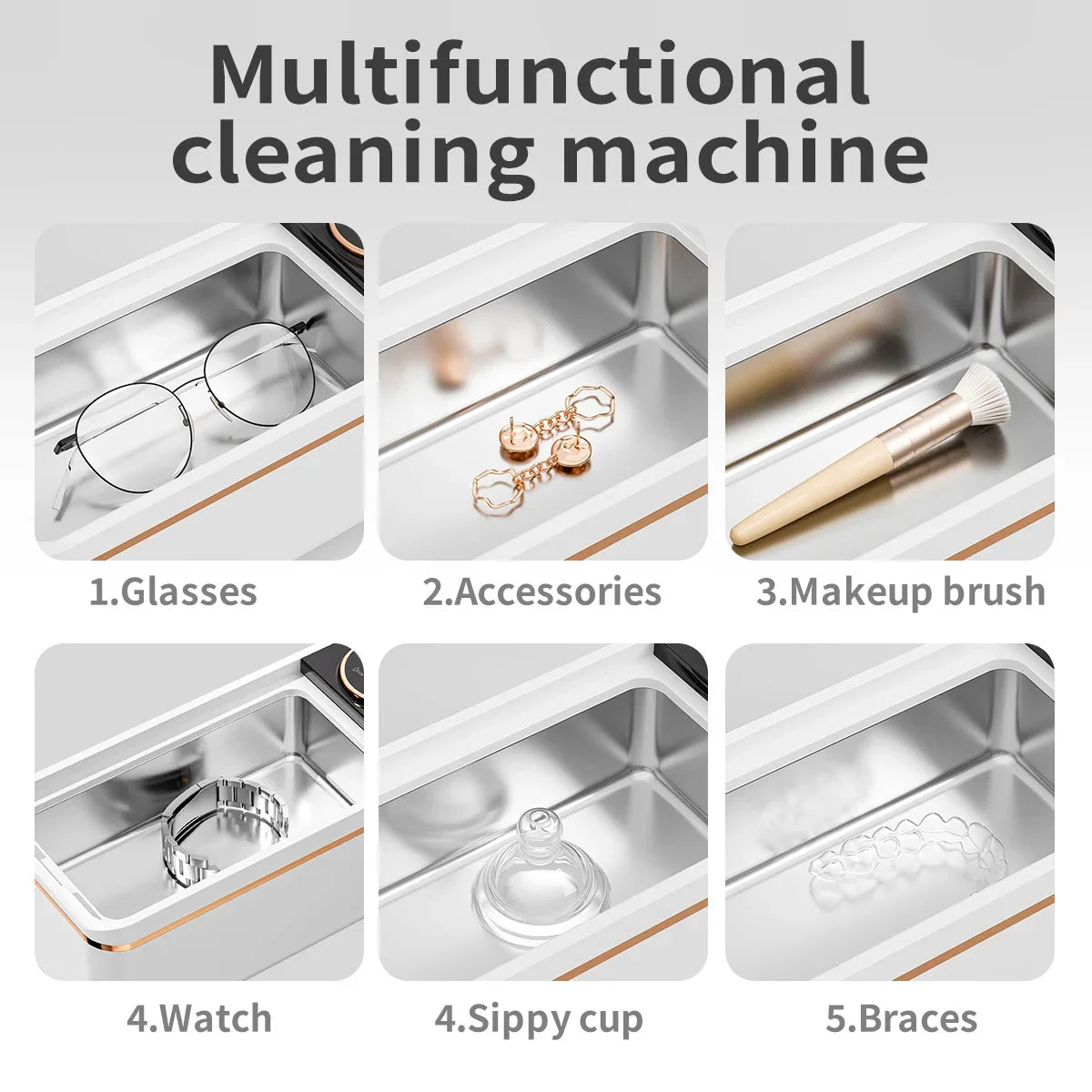 Multifunctional cleaning machine

1.Glasses

2.Accessories

3.Makeup brush

4.Watch

4.Sippy cup

5.Braces