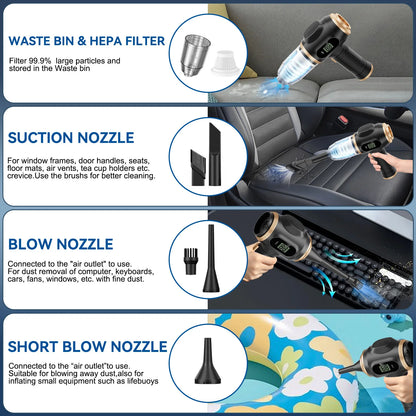 WASTE BIN & HEPA FILTER

Filter 99.9% large particles and stored in the Waste bin

SUCTION NOZZLE

For window frames, door handles, seats, floor mats, air vents, tea cup holders etc. crevice.Use the brushs for better cleaning.

BLOW NOZZLE

Connected to the "air outlet" to use. For dust removal of computer, keyboards, cars, fans, windows, etc. with fine dust.

SHORT BLOW NOZZLE

Connected to the "air outlet"to use. Suitable for blowing away dust,also for inflating small equipment such as lifebuoys