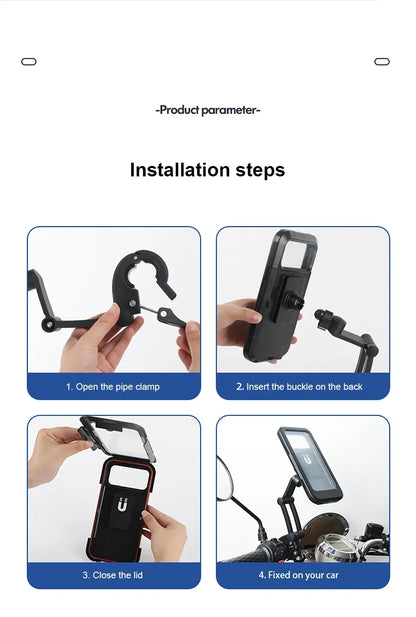 -Product parameter-

Installation steps

1. Open the pipe clamp

2. Insert the buckle on the back

3. Close the lid

4. Fixed on your car