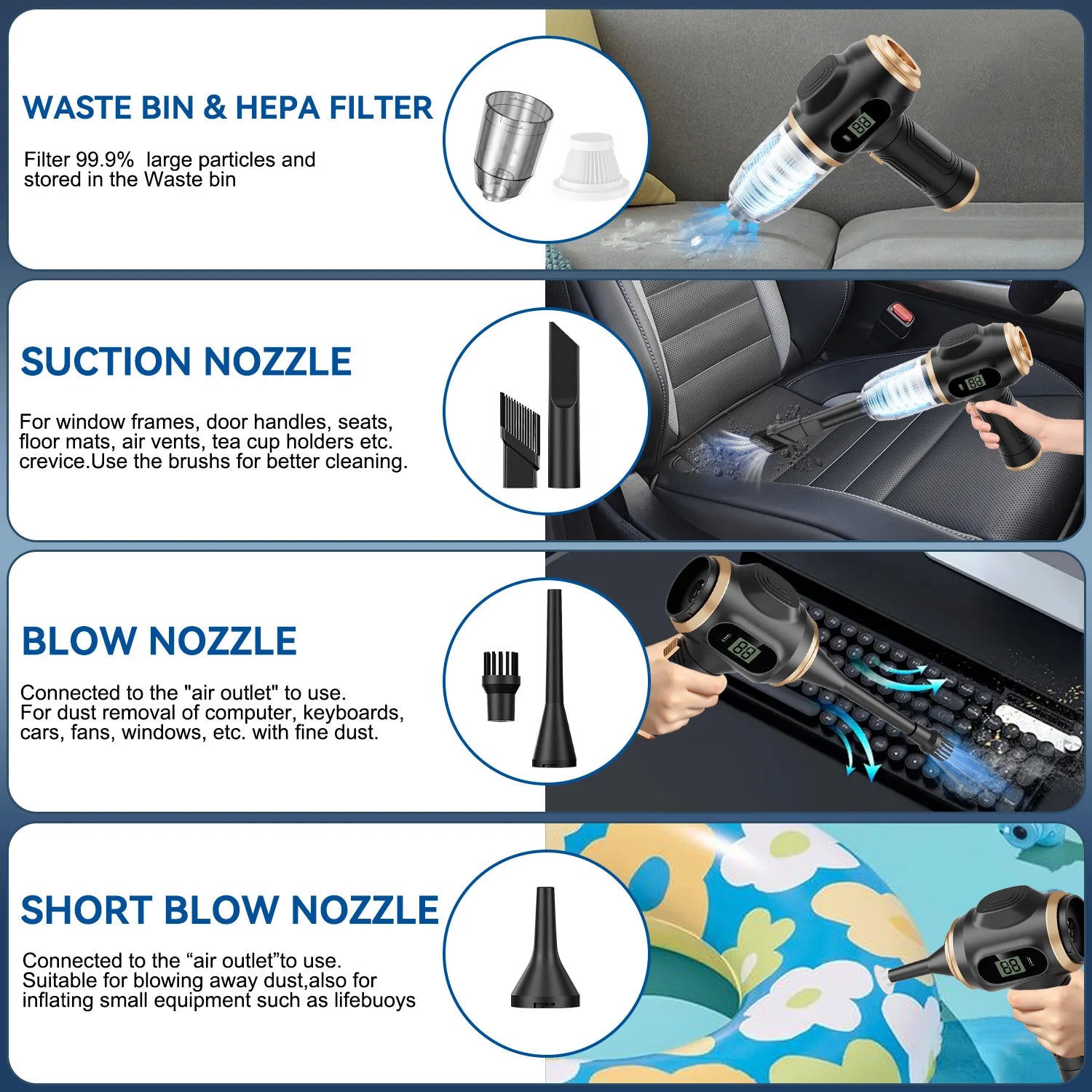 WASTE BIN & HEPA FILTER

Filter 99.9%  large particles and stored in the Waste bin

88

SUCTION NOZZLE

For window frames, door handles, seats, floor mats, air vents, tea cup holders etc. crevice.Use the brushs for better cleaning.

88

BLOW NOZZLE

Connected to the "air outlet" to use. For dust removal of computer, keyboards, cars, fans, windows, etc. with fine dust.

88

SHORT BLOW NOZZLE

Connected to the “air outlet”to use. Suitable for blowing away dust,also for inflating small equipment such as lifebuoys

88